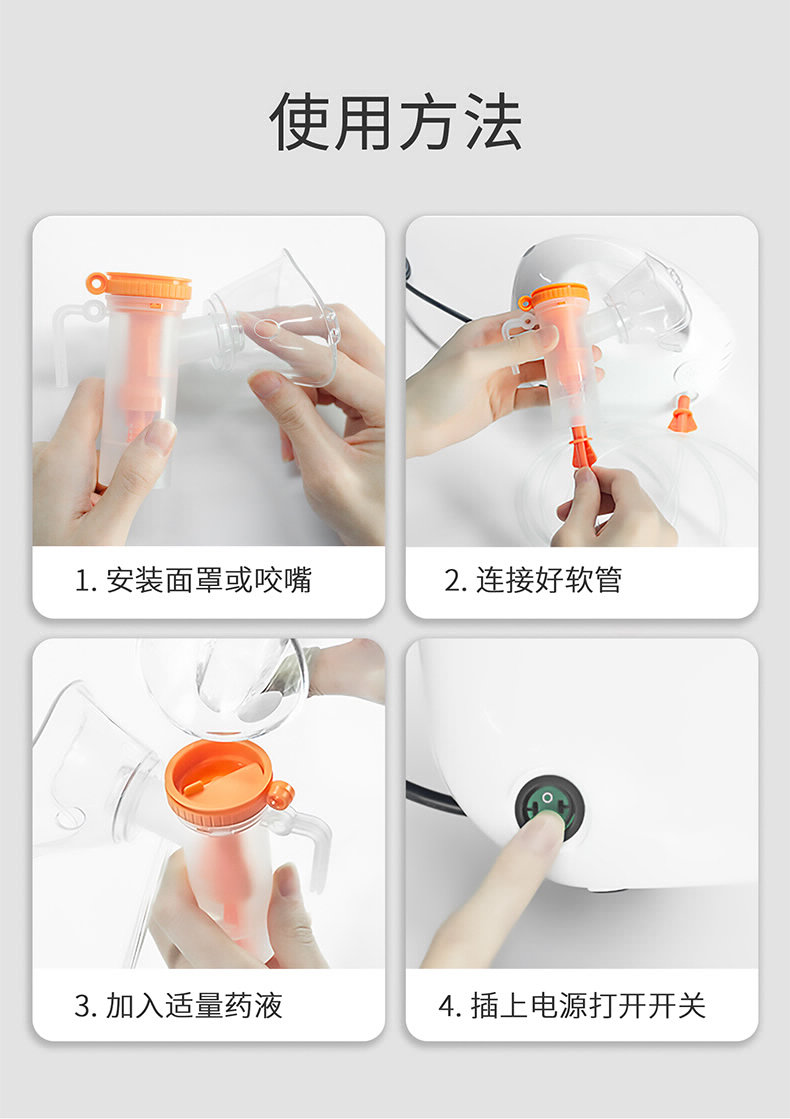 使用方法

1. 安装面罩或咬嘴

2. 连接好软管

3. 加入适量药液

4. 插上电源打开开关