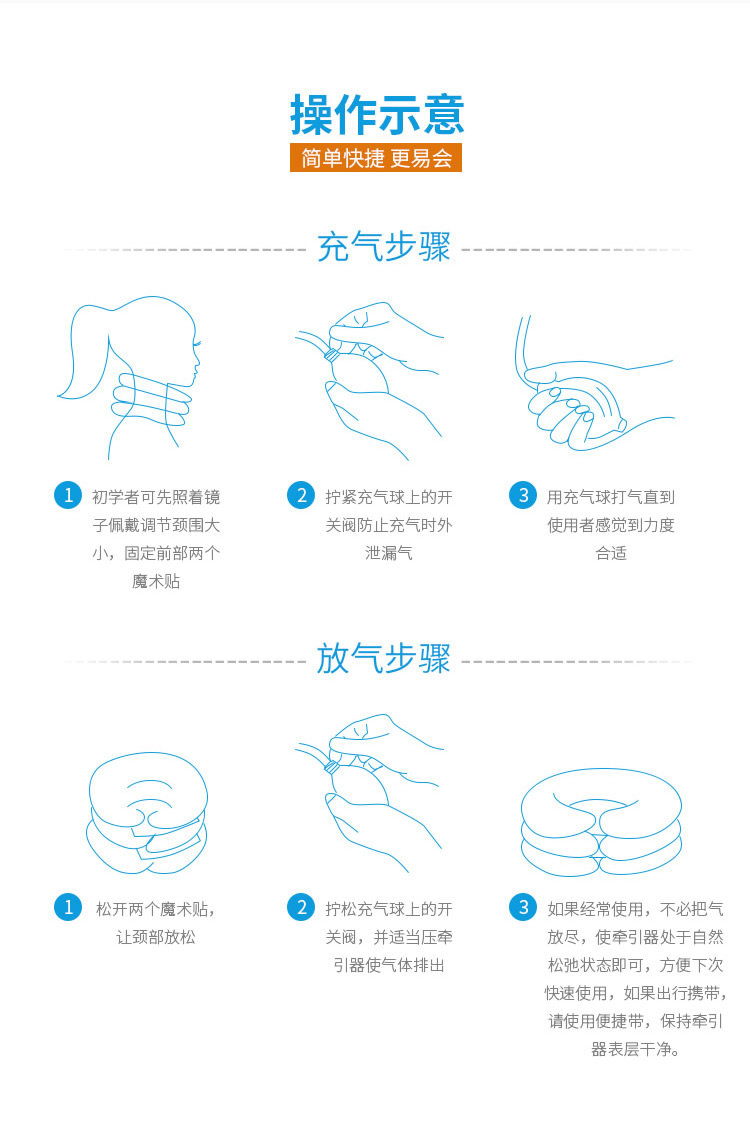 操作示意

简单快捷 更易会

充气步骤

1 初学者可先照着镜子佩戴调节颈围大小，固定前部两个魔术贴

2 拧紧充气球上的开关阀防止充气时外泄漏气

3 用充气球打气直到使用者感觉到力度合适

放气步骤

1 松开两个魔术贴，让颈部放松

2 拧松充气球上的开关阀，并适当压牵引器使气体排出

3 如果经常使用，不必把气放尽，使牵引器处于自然松弛状态即可，方便下次快速使用，如果出行携带，请使用便捷带，保持牵引器表层干净。